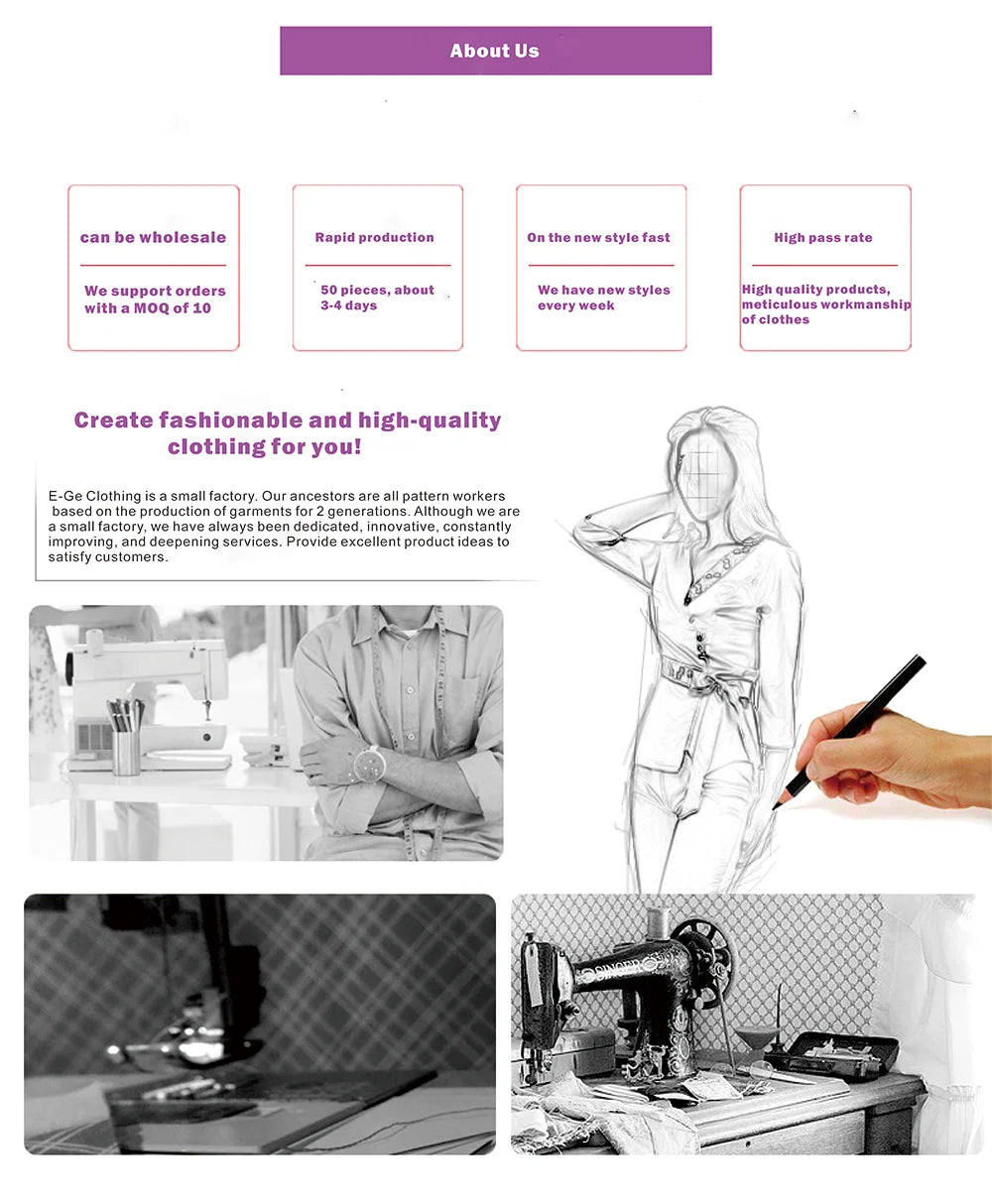 About Us

can be wholesale

We support orders with a MOQ of 10

Rapid production

50 pieces, about 3-4 days

On the new style fast

We have new styles every week

High pass rate

High quality products, meticulous workmanship of clothes

Create fashionable and high-quality clothing for you!

E-Ge Clothing is a small factory. Our ancestors are all pattern workers based on the production of garments for 2 generations. Although we are a small factory, we have always been dedicated, innovative, constantly improving, and deepening services. Provide excellent product ideas to satisfy customers.

SINGER